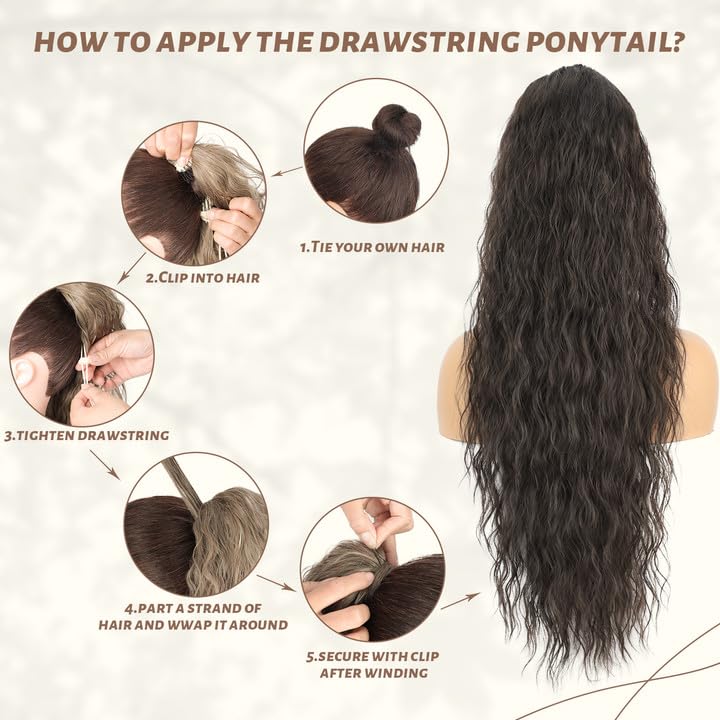 HOW TO APPLY THE DRAWSTRING PONYTAIL?

1.TIE YOUR OWN HAIR

2.CLIP INTO HAIR

3.TIGHTEN DRAWSTRING

4.PART A STRAND OF HAIR AND WWAP IT AROUND

5.SECURE WITH CLIP AFTER WINDING